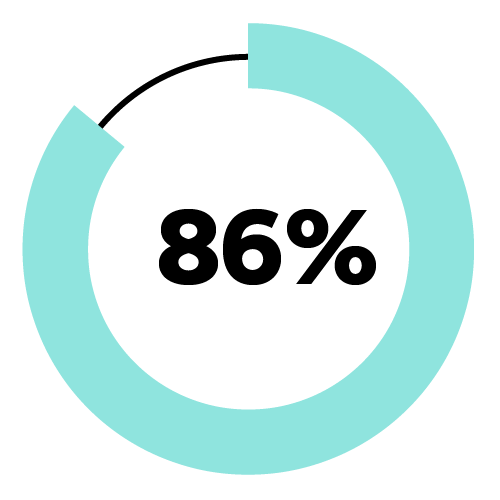 86%