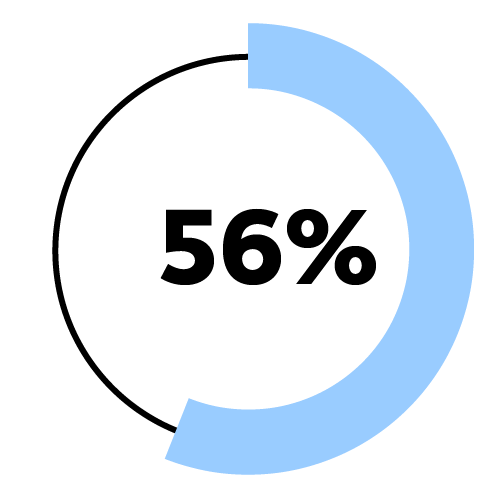 56%