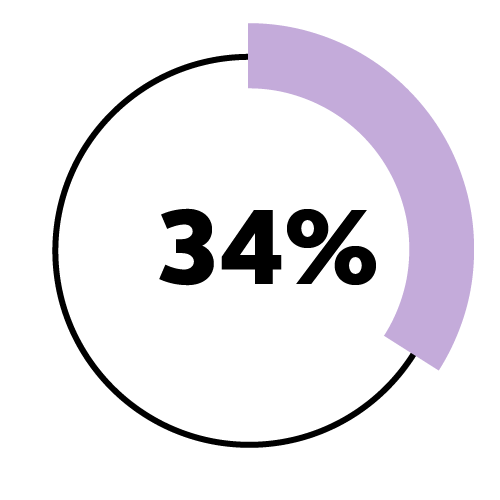 34%