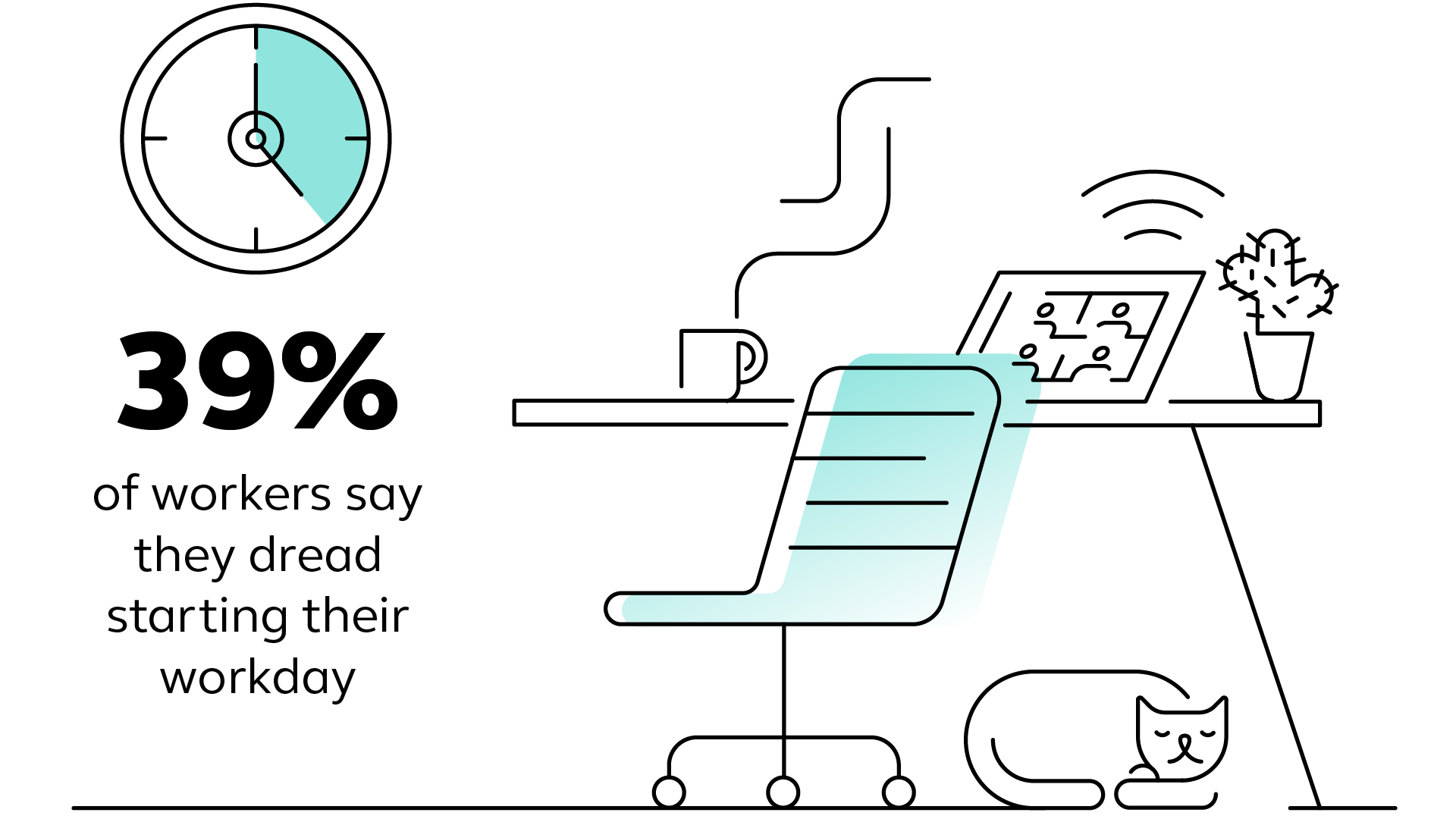 39%

of workers say they dread starting their workday