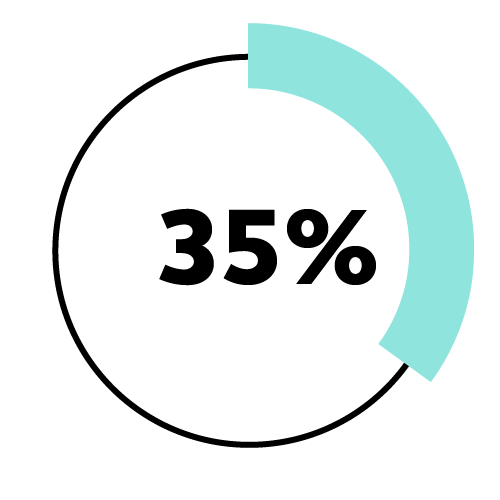 35%