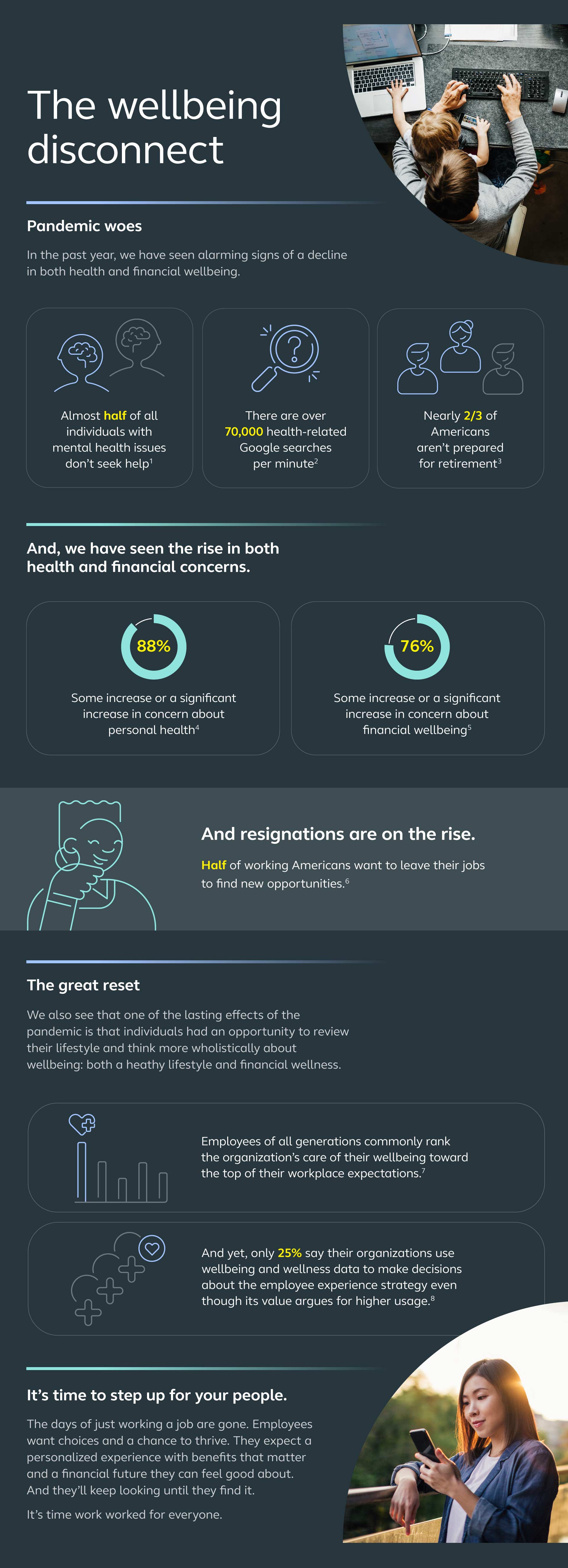 The wellbeing disconnect

Pandemic woes

In the past year, we have seen alarming signs of a decline in both health and financial wellbeing.

Almost half of all individuals with mental health issues don't seek help$^1$

There are over 70,000 health-related Google searches per minute$^2$

Nearly 2/3 of Americans aren't prepared for retirement$^3$

And, we have seen the rise in both health and financial concerns.

88%

Some increase or a significant increase in concern about personal health$^4$

76%

Some increase or a significant increase in concern about financial wellbeing$^5$

And resignations are on the rise.

Half of working Americans want to leave their jobs to find new opportunities.$^6$

The great reset

We also see that one of the lasting effects of the pandemic is that individuals had an opportunity to review their lifestyle and think more wholistically about wellbeing: both a heathy lifestyle and financial wellness.

Employees of all generations commonly rank the organization's care of their wellbeing toward the top of their workplace expectations.$^7$

And yet, only 25% say their organizations use wellbeing and wellness data to make decisions about the employee experience strategy even though its value argues for higher usage.$^8$

It's time to step up for your people.

The days of just working a job are gone. Employees want choices and a chance to thrive. They expect a personalized experience with benefits that matter and a financial future they can feel good about. And they'll keep looking until they find it.

It's time work worked for everyone.