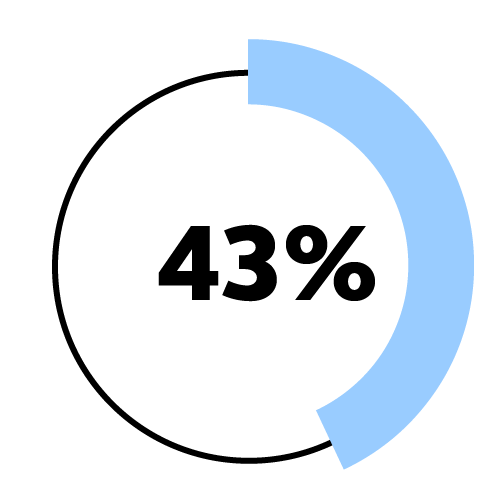 43%